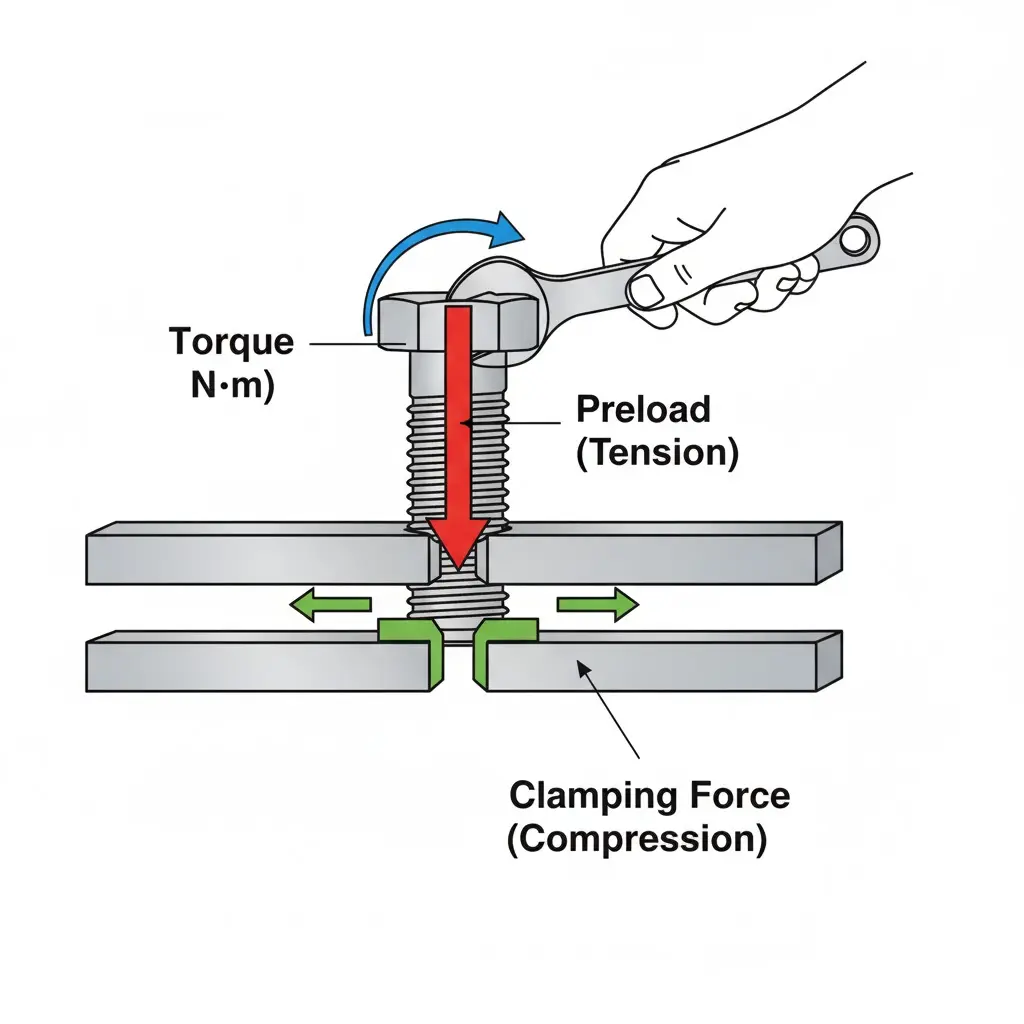 Torque
N·m)

Preload
(Tension)

Clamping Force
(Compression)